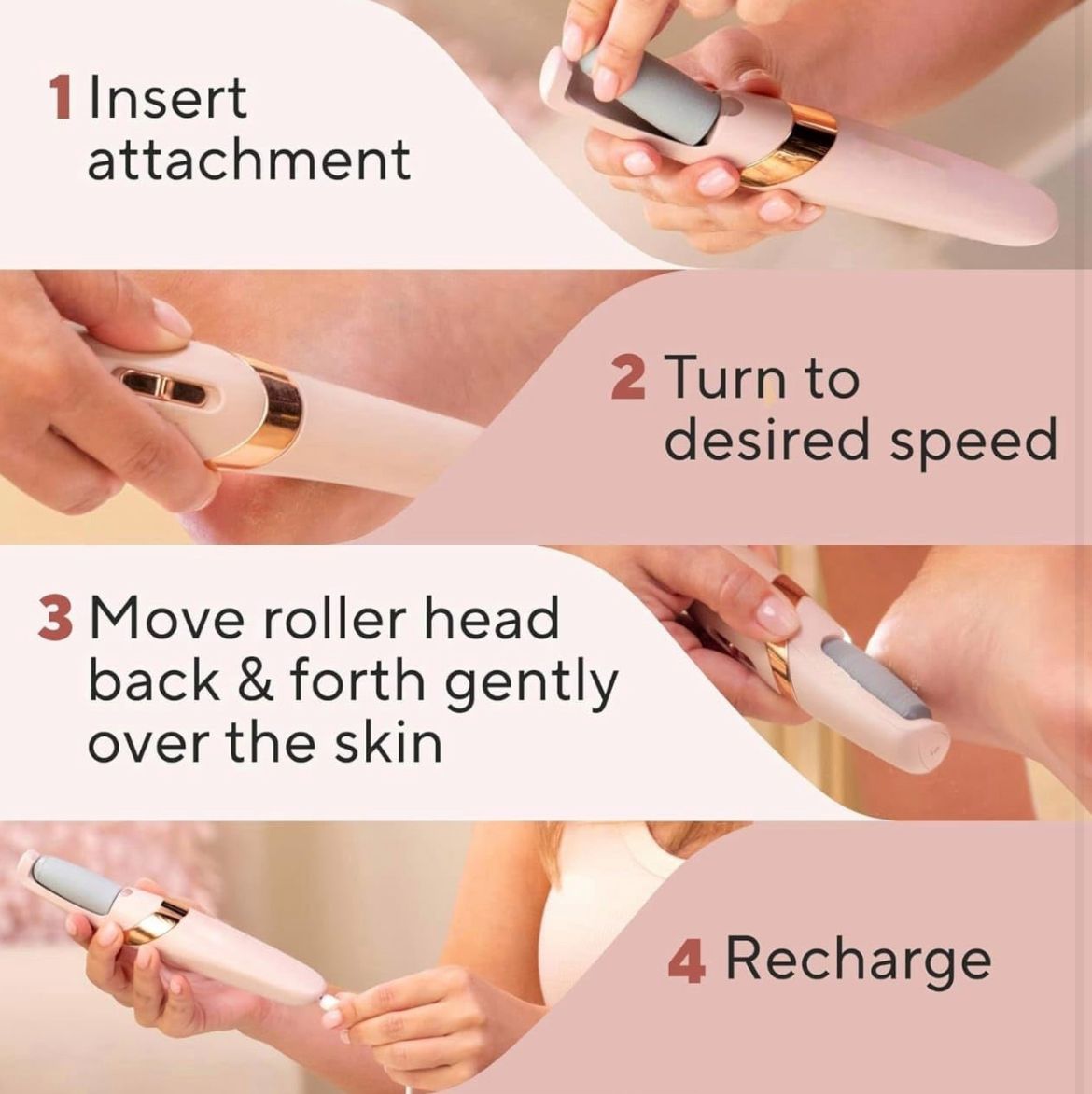 1 Insert attachment

2 Turn to desired speed

3 Move roller head back & forth gently over the skin

4 Recharge