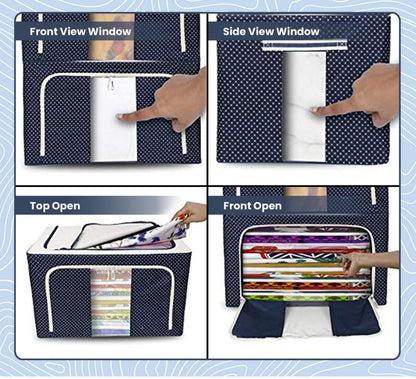 Front View Window

Side View Window

Top Open

Front Open