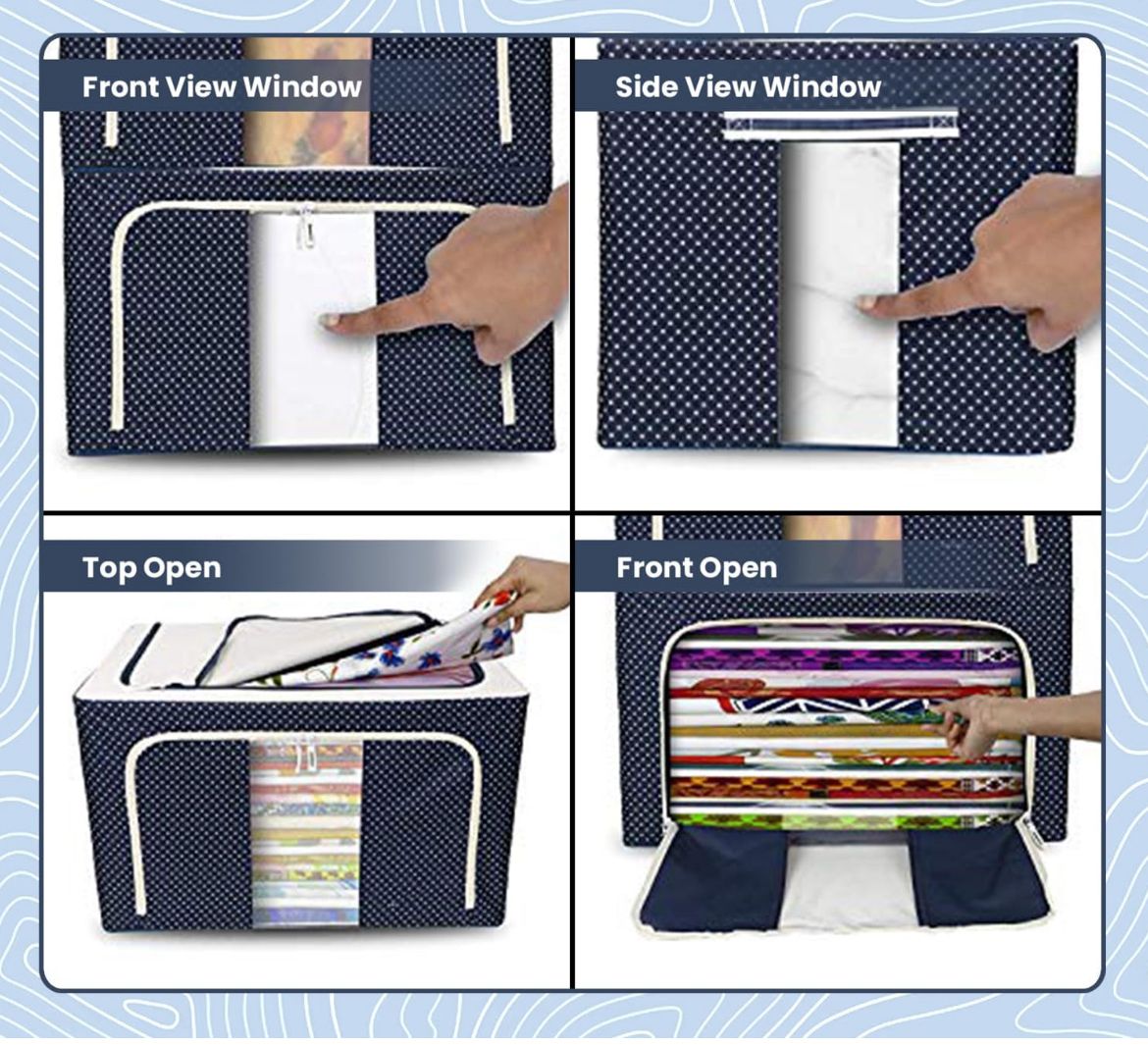 Front View Window

Side View Window

Top Open

Front Open