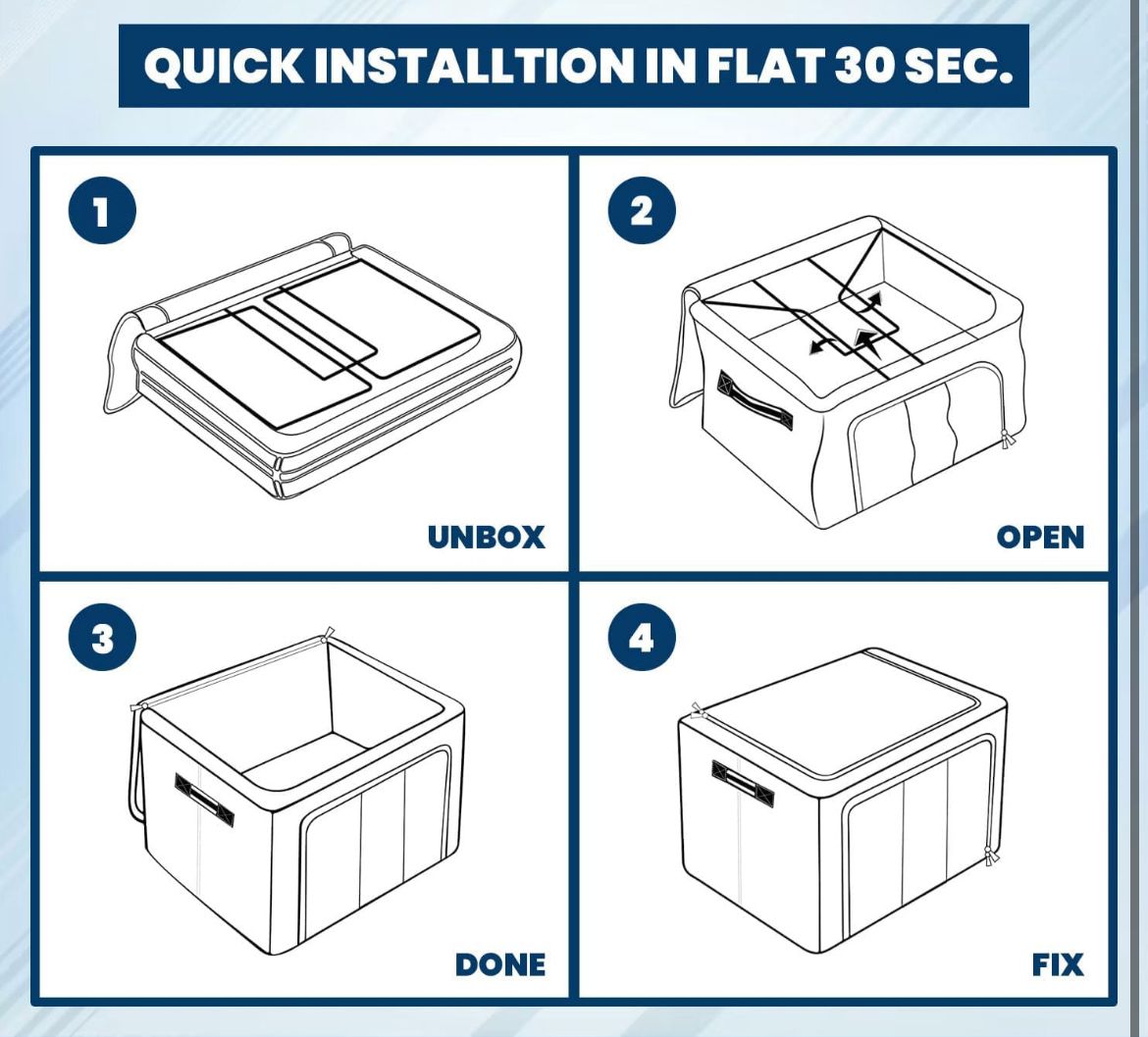 QUICK INSTALLTION IN FLAT 30 SEC.

1

UNBOX

2

OPEN

3

DONE

4

FIX